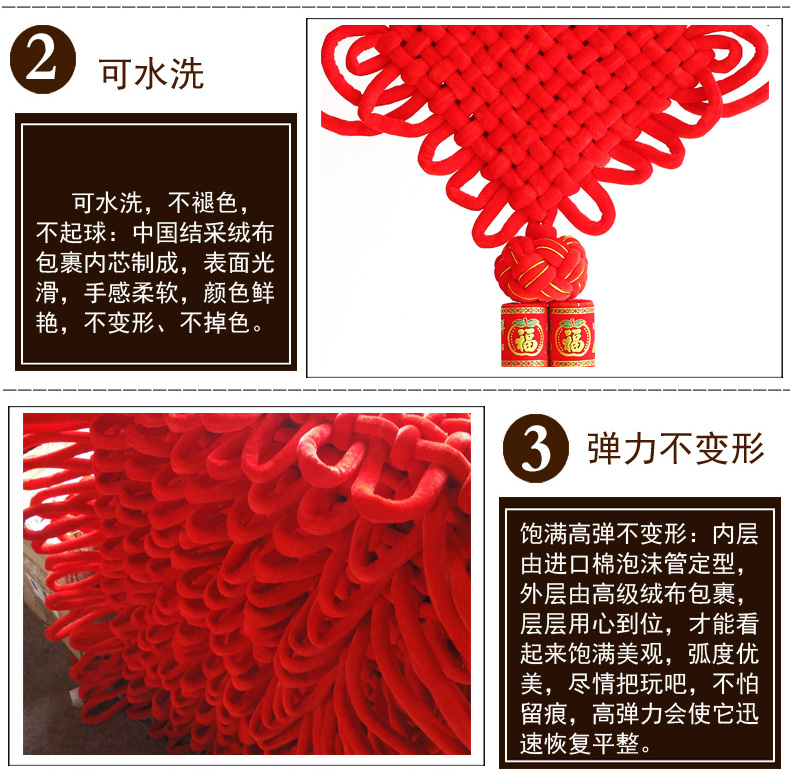 2 可水洗

可水洗，不褪色，不起球：中国结采绒布包裹内芯制成，表面光滑，手感柔软，颜色鲜艳，不变形、不掉色。

福 福

3 弹力不变形

饱满高弹不变形：内层由进口棉泡沫管定型，外层由高级绒布包裹，层层用心到位，才能看起来饱满美观，弧度优美，尽情把玩吧，不怕留痕，高弹力会使它迅速恢复平整。