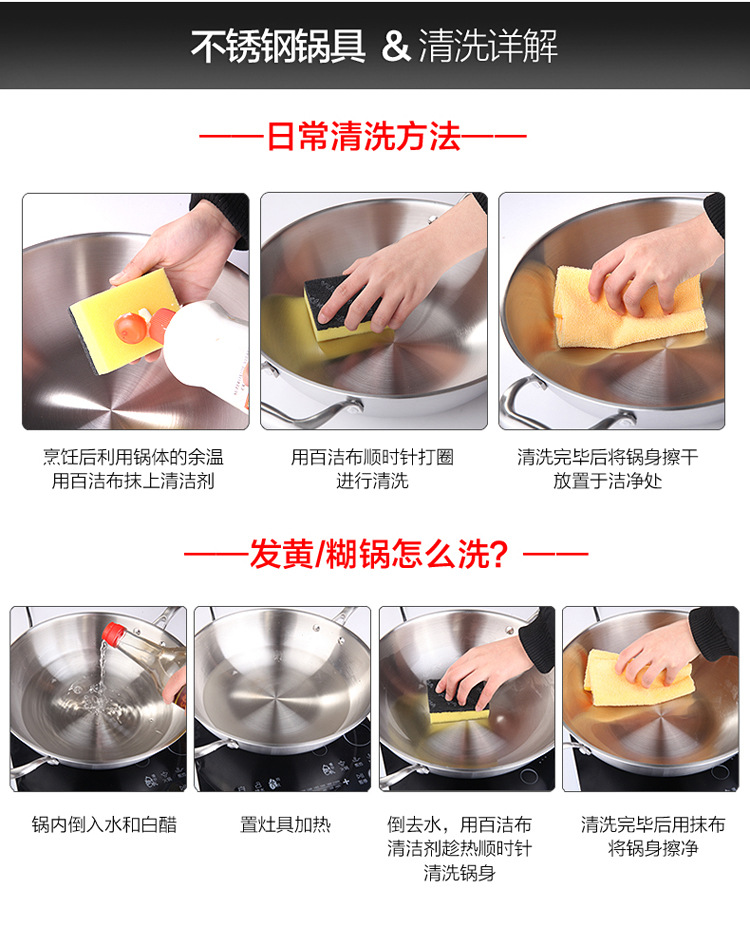 不锈钢锅具 & 清洗详解

——日常清洗方法——

烹饪后利用锅体的余温
用百洁布抹上清洁剂

用百洁布顺时针打圈
进行清洗

清洗完毕后将锅身擦干
放置于洁净处

——发黄/糊锅怎么洗？——

锅内倒入水和白醋

置灶具加热

倒去水，用百洁布
清洁剂趁热顺时针
清洗锅身

清洗完毕后用抹布
将锅身擦净